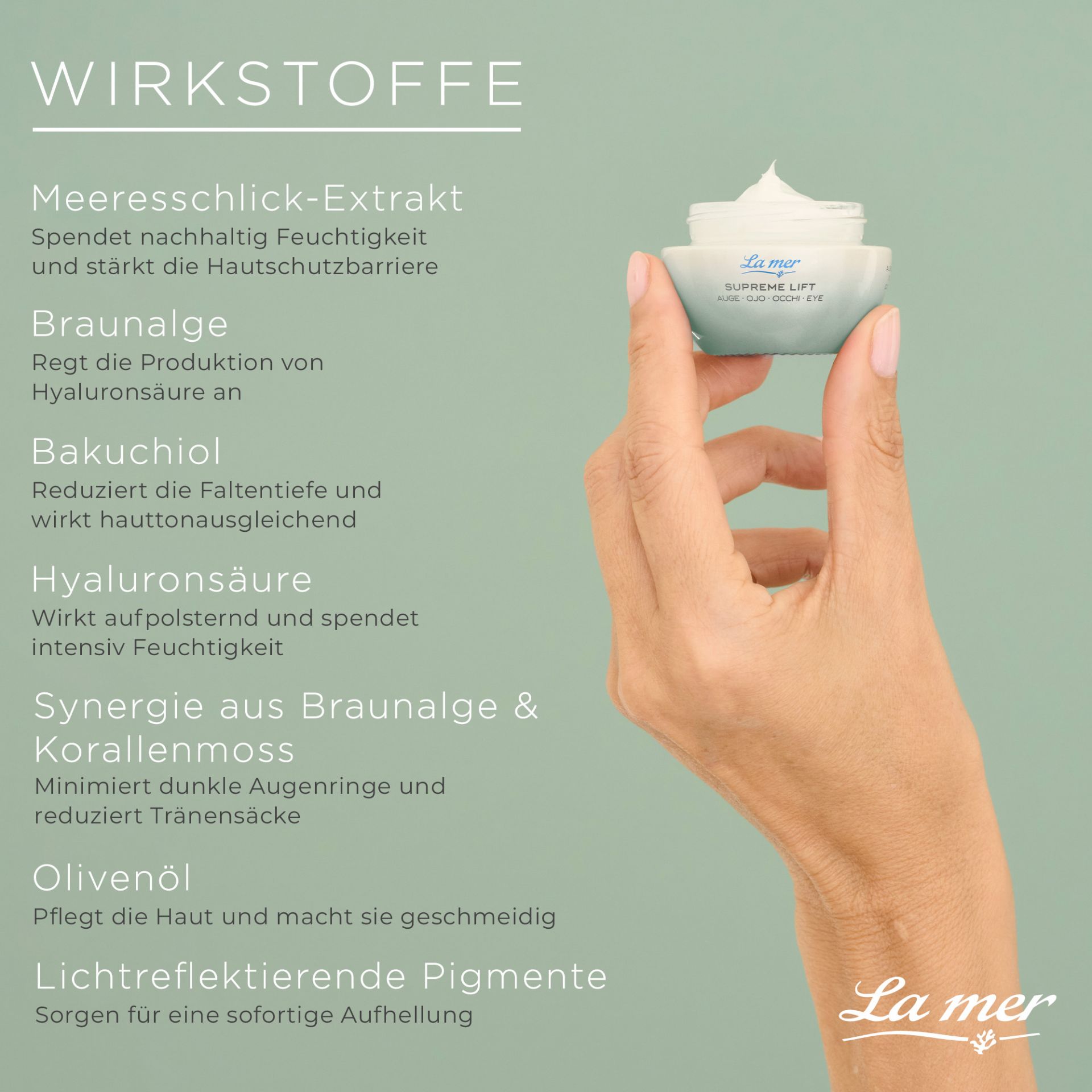 WIRKSTOFFE

Meeresschlick-Extrakt
Spendet nachhaltig Feuchtigkeit und stärkt die Hautschutzbarriere

Braunalge
Regt die Produktion von Hyaluronsäure an

Bakuchiol
Reduziert die Faltentiefe und wirkt hauttonausgleichend

Hyaluronsäure
Wirkt aufpolsternd und spendet intensiv Feuchtigkeit

Synergie aus Braunalge & Korallenmoss
Minimiert dunkle Augenringe und reduziert Tränensäcke

Olivenöl
Pflegt die Haut und macht sie geschmeidig

Lichtreflektierende Pigmente
Sorgen für eine sofortige Aufhellung

La mer
SUPREME LIFT
AUGE · OJO · OCCHI · EYE

La mer