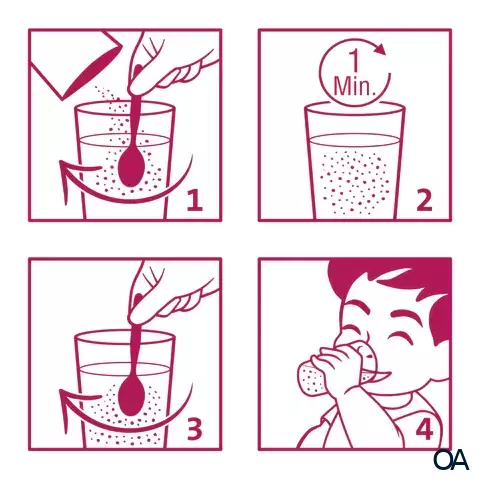 1

1
Min.

2

3

4

OA